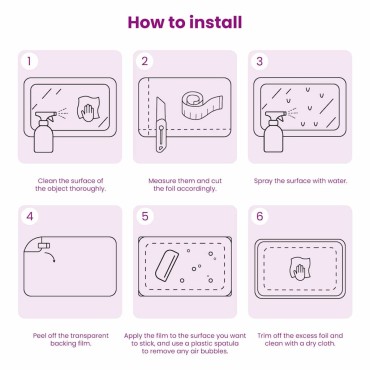 How to install

1

Clean the surface of the object thoroughly.

2

Measure them and cut the foil accordingly.

3

Spray the surface with water.

4

Peel off the transparent backing film.

5

Apply the film to the surface you want to stick, and use a plastic spatula to remove any air bubbles.

6

Trim off the excess foil and clean with a dry cloth.