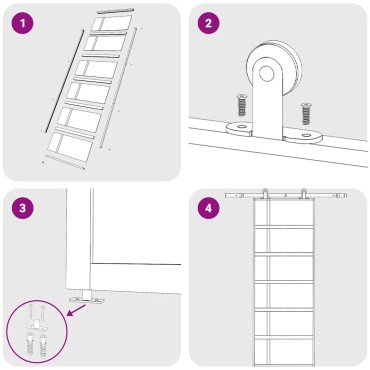 1
2
3
4