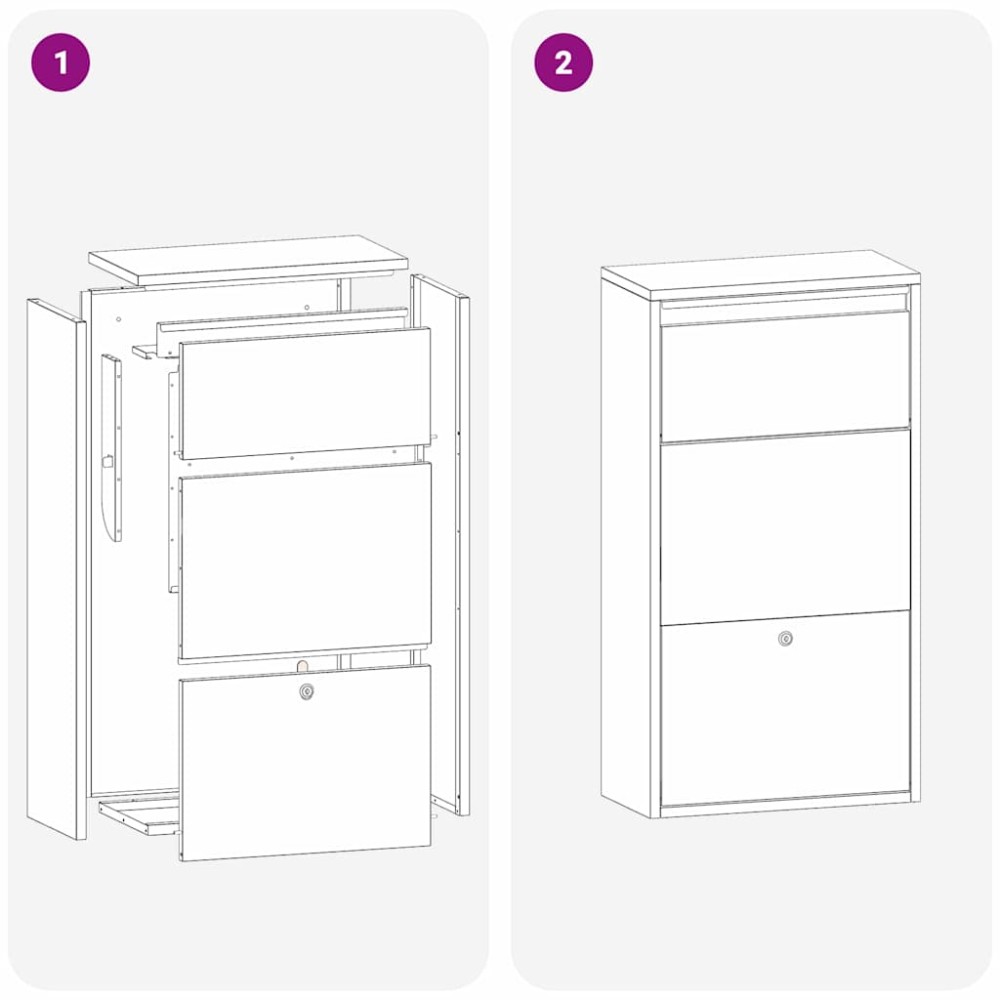 1

2