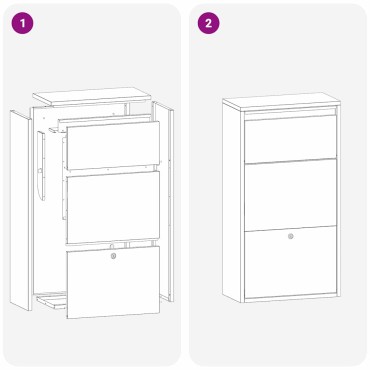 1

2