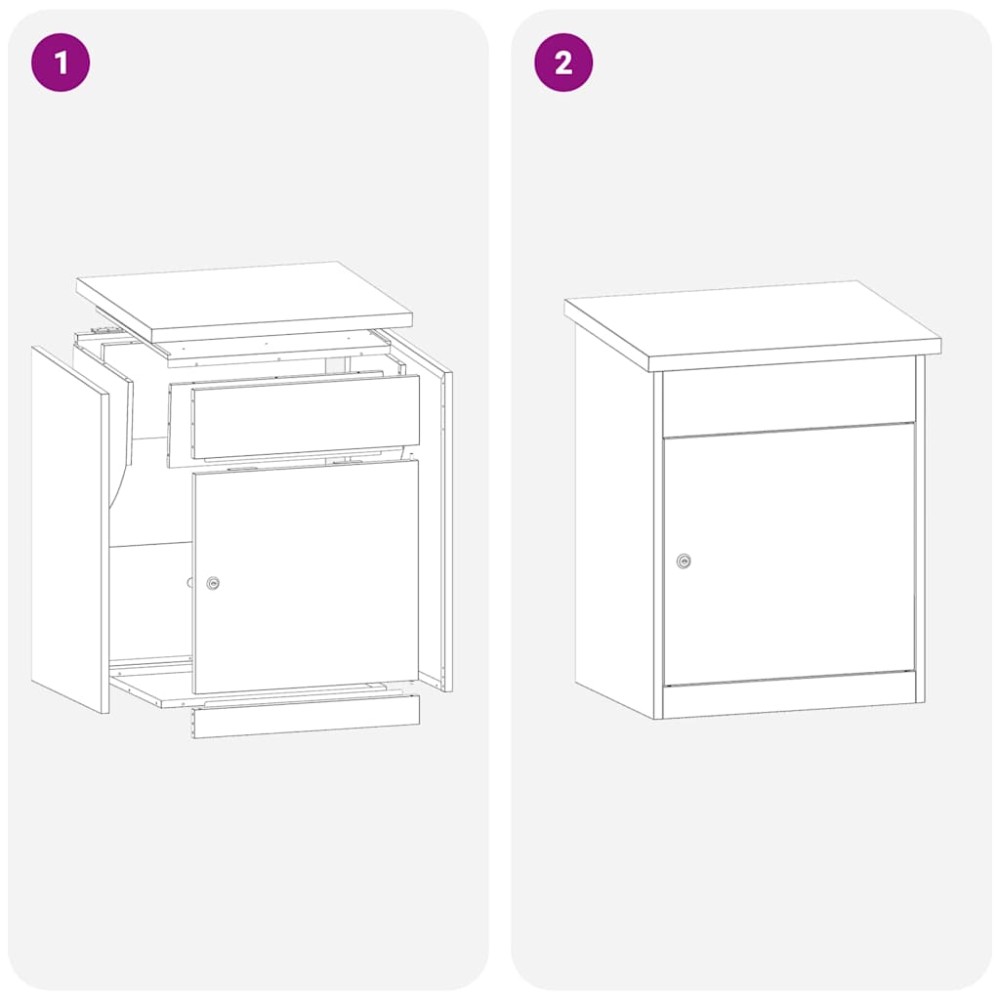 1

2