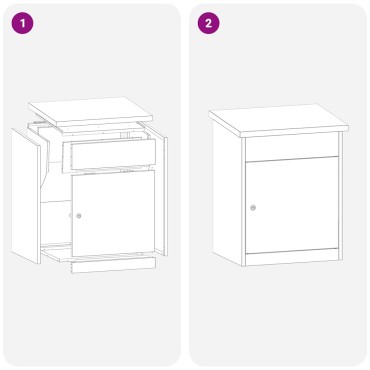 1

2