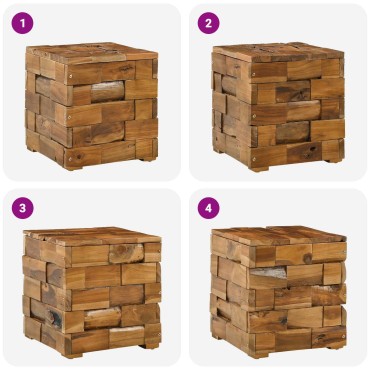 1

2

3

4