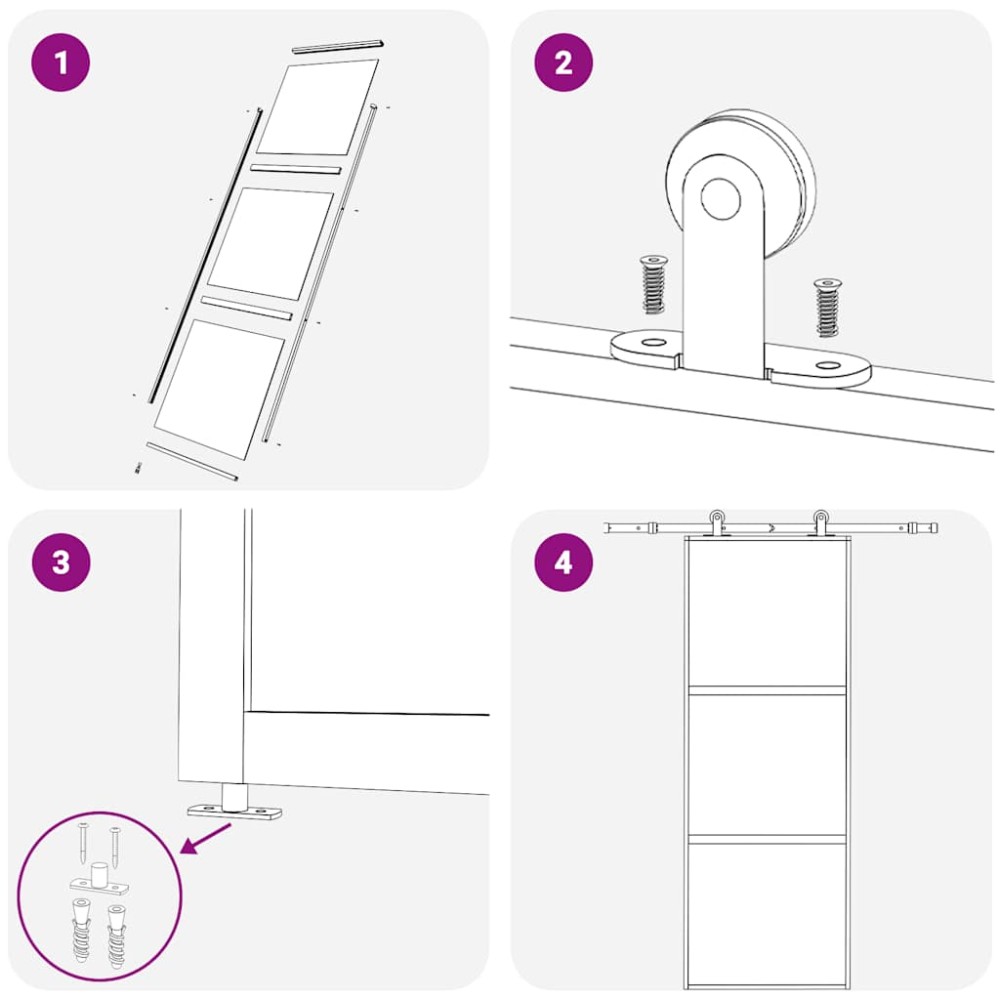 1

2

3

4