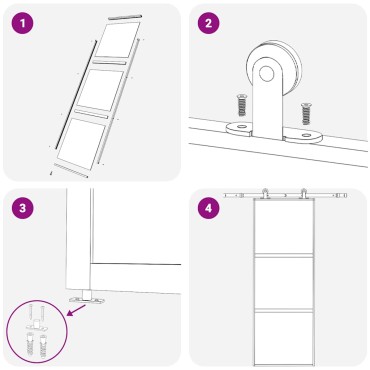 1

2

3

4