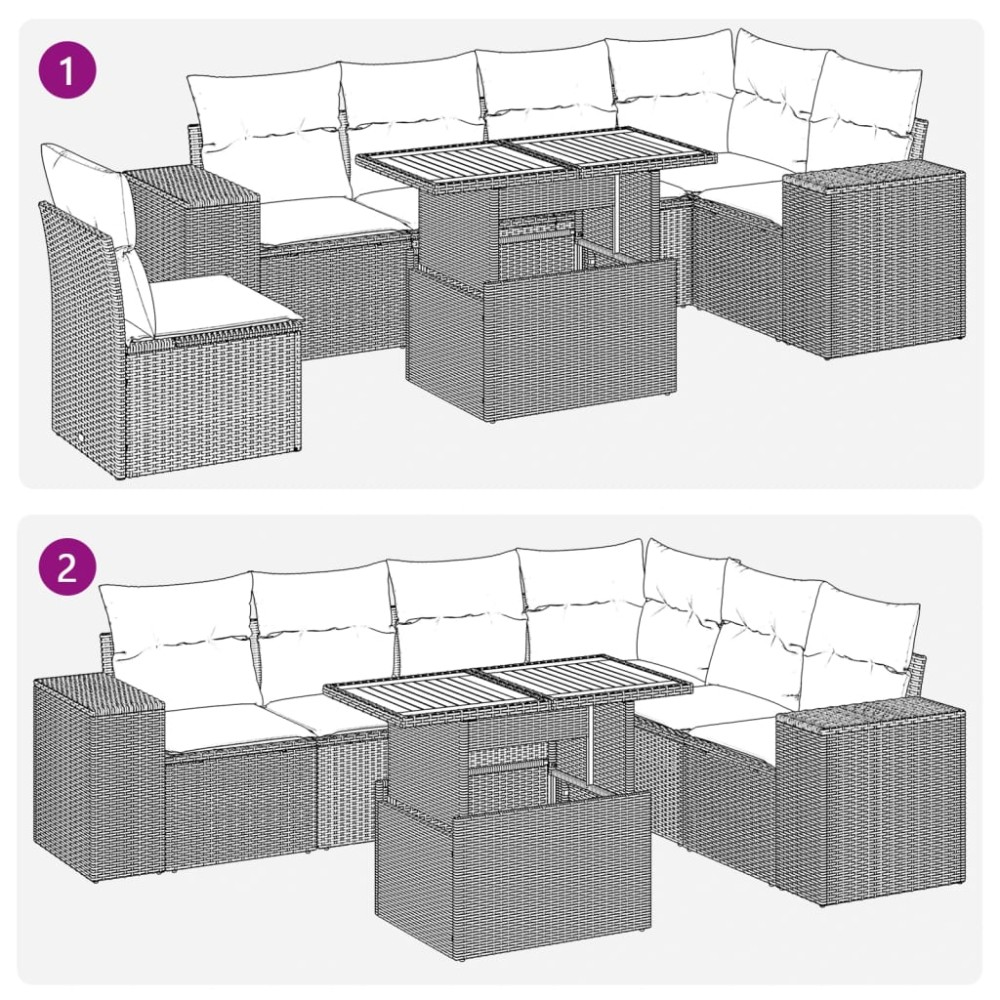 1

2