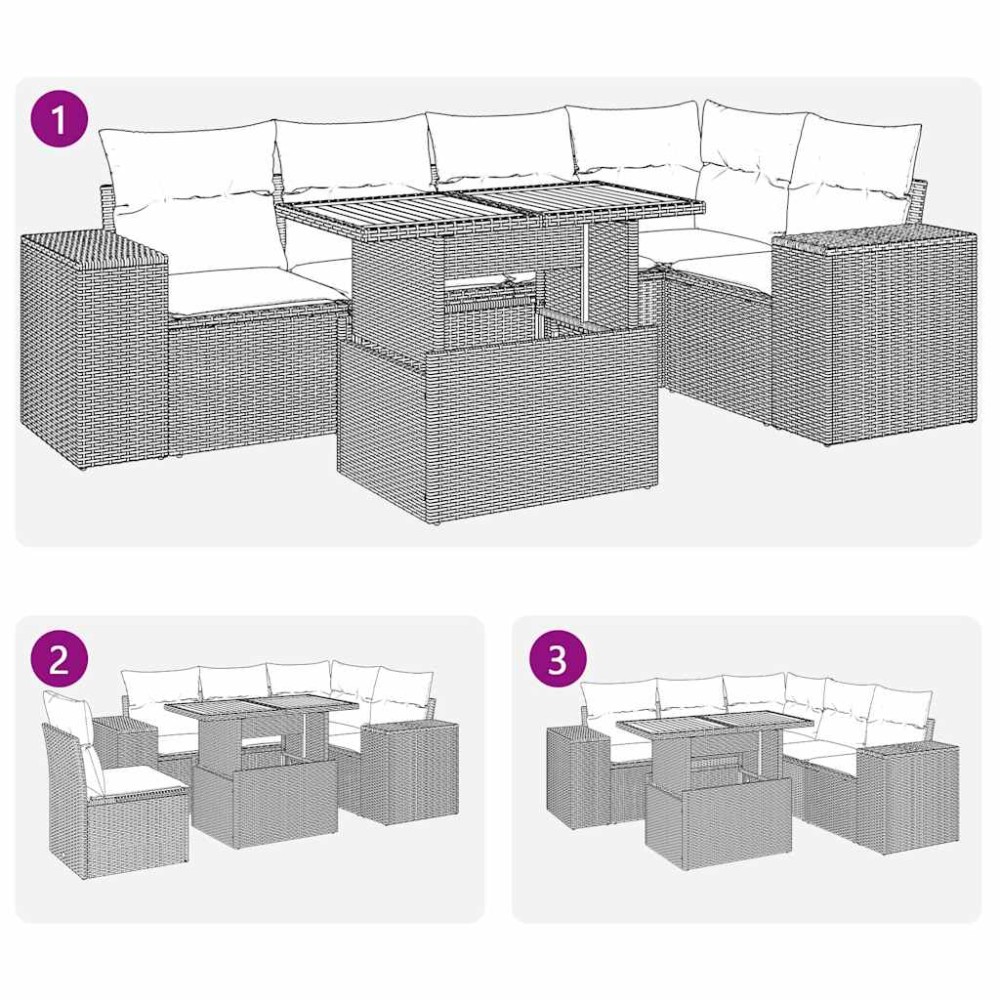 1

2

3