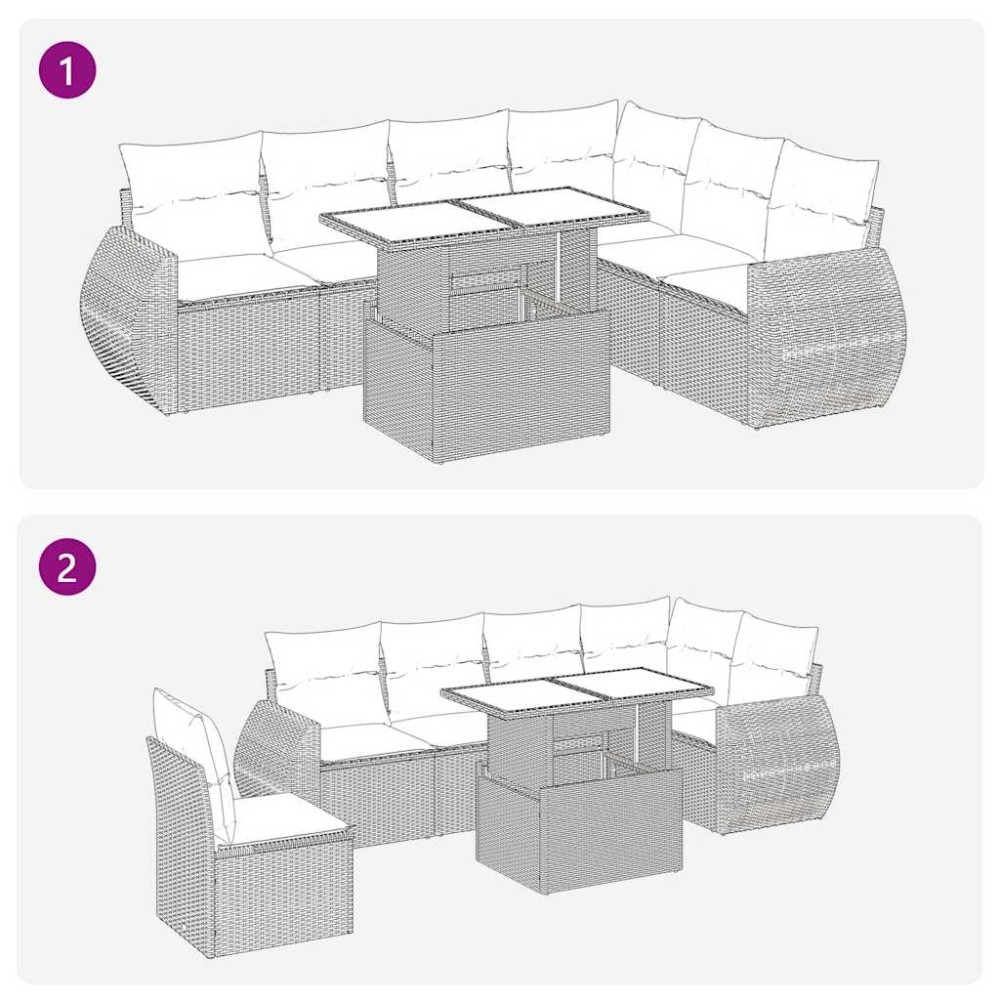 1

2