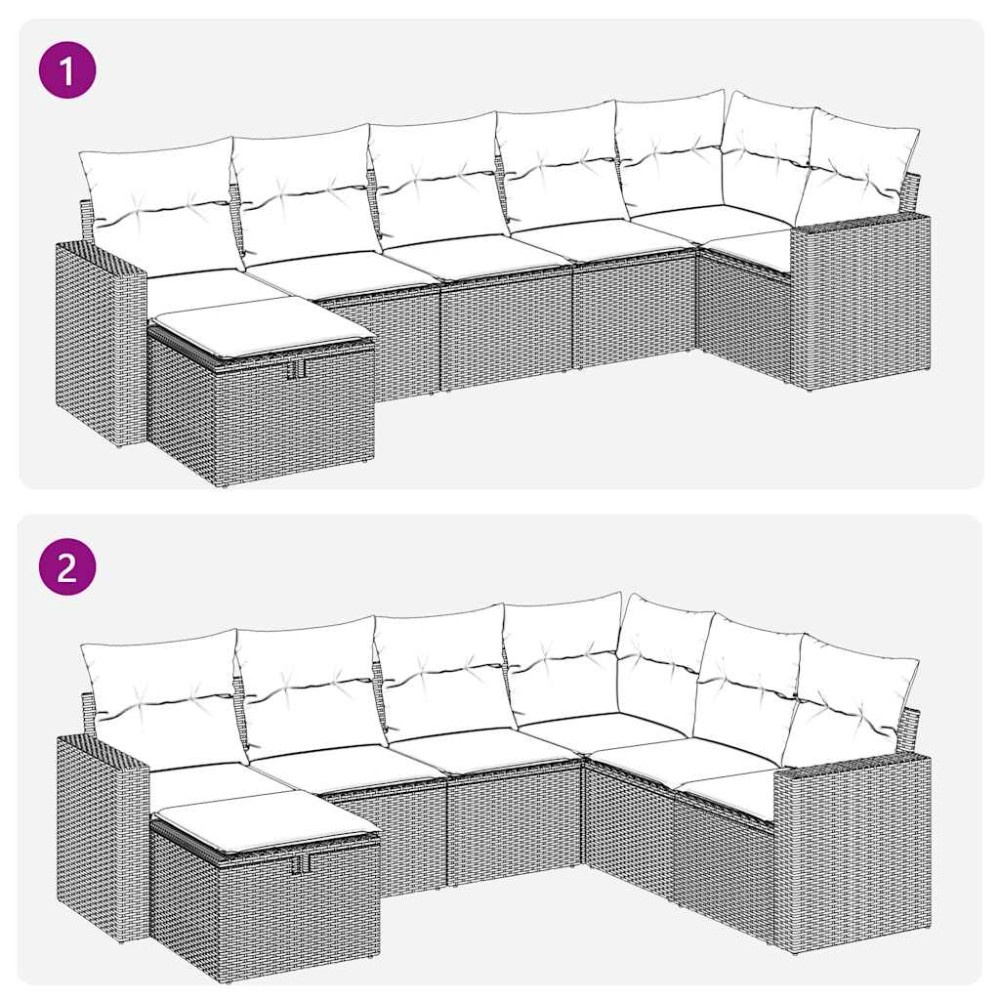 1

2