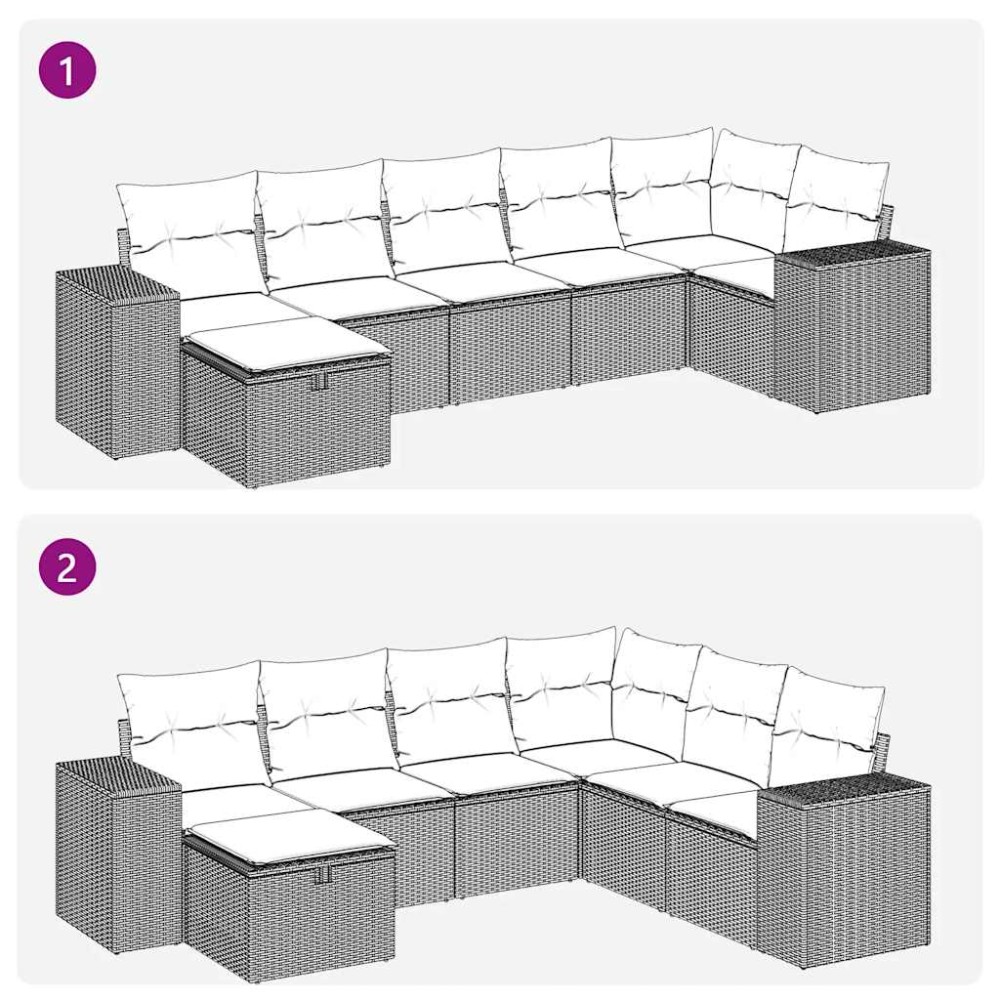 1

2