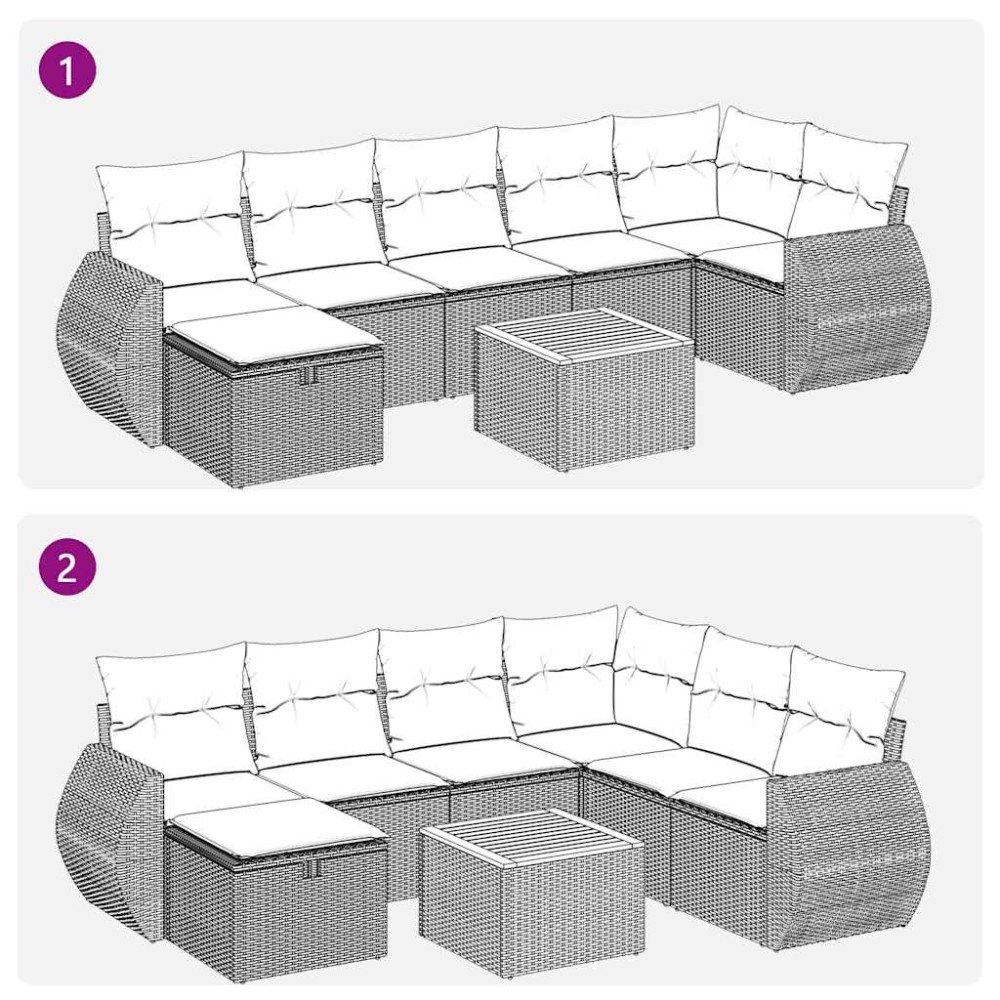 1

2