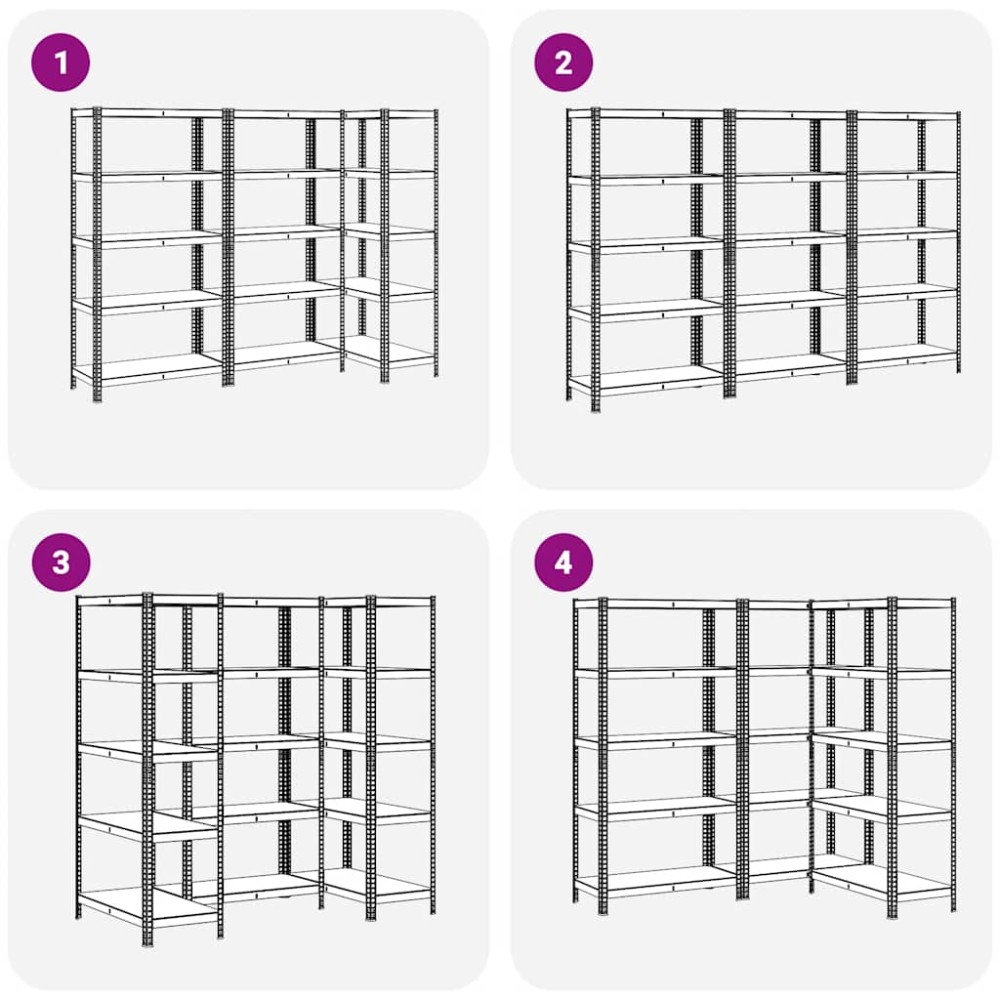 1

2

3

4