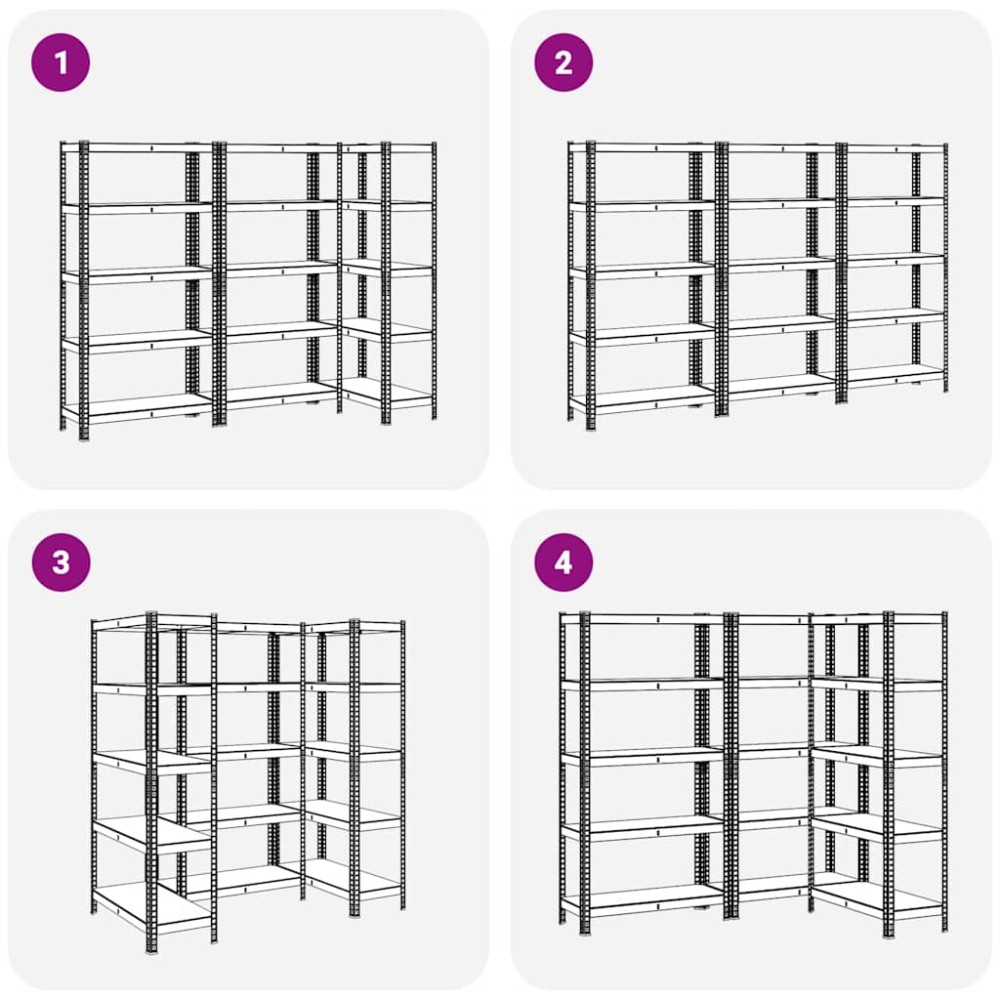 1

2

3

4