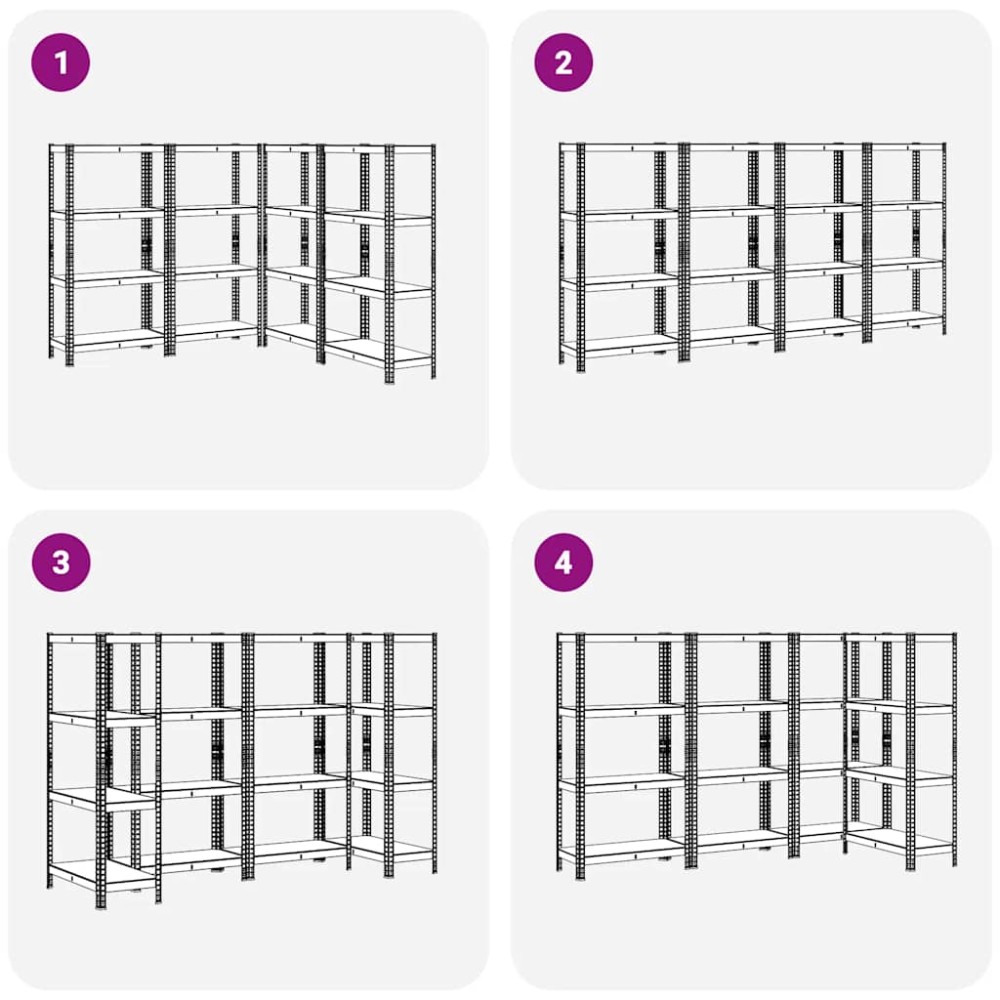 1

2

3

4