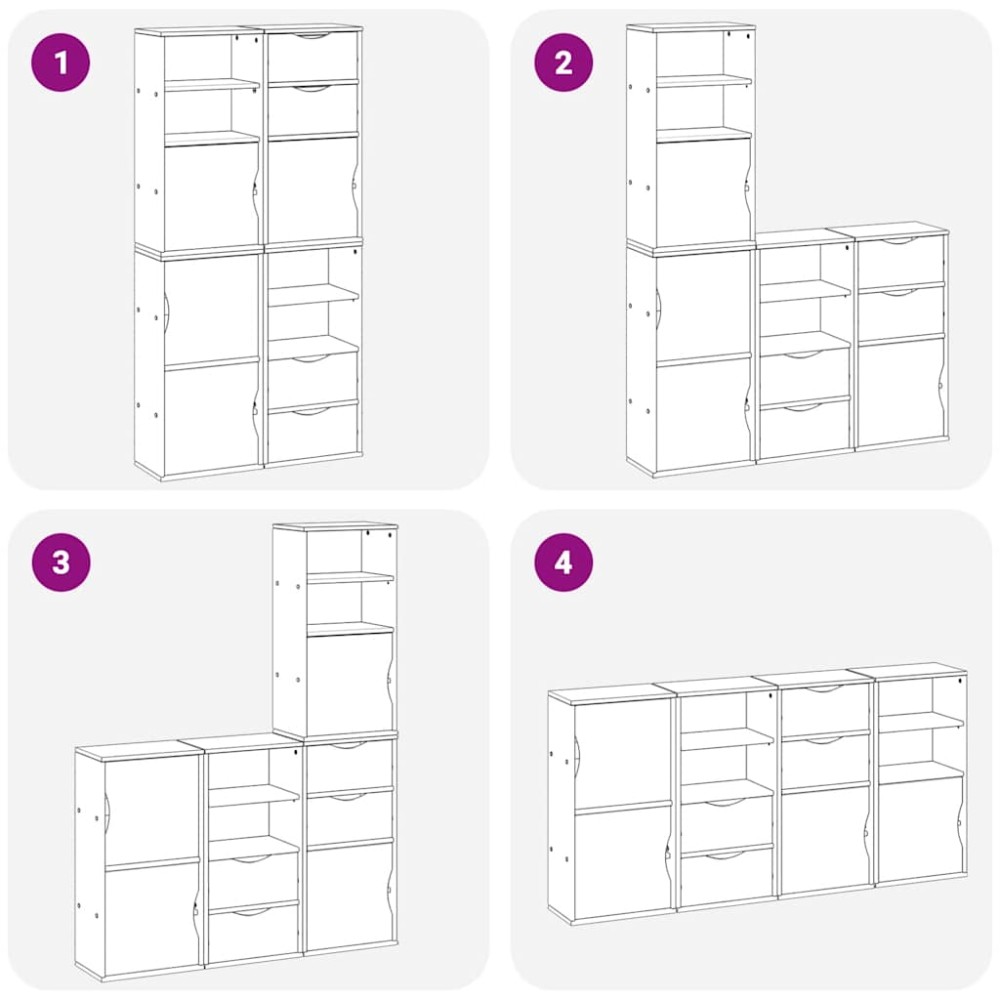 1

2

3

4