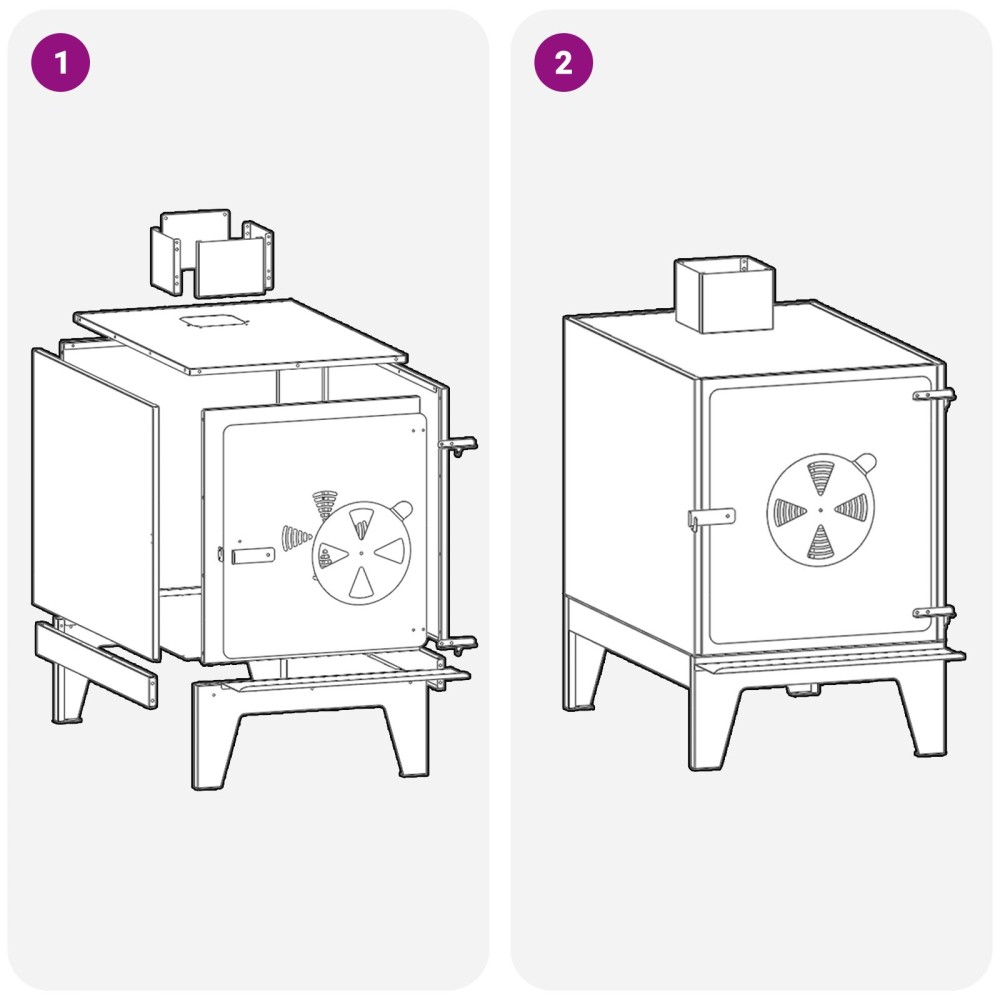 1

2