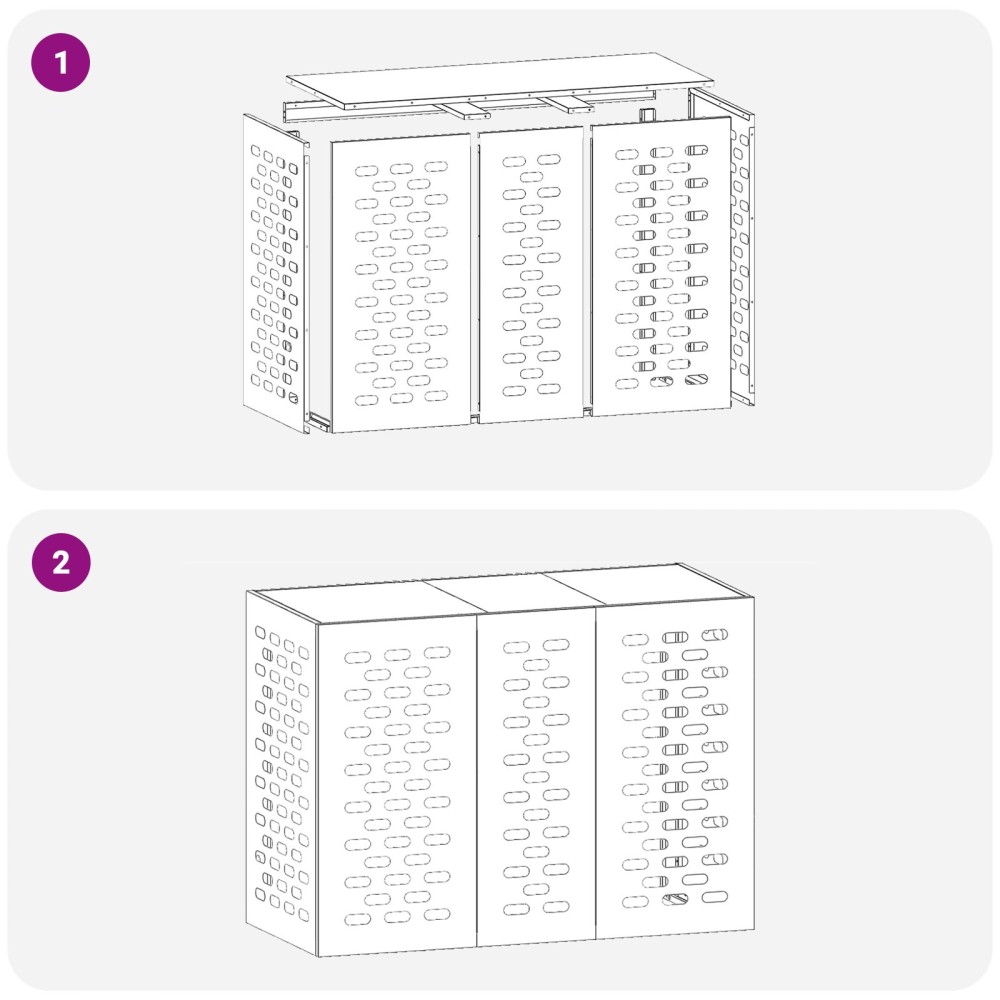 1

2