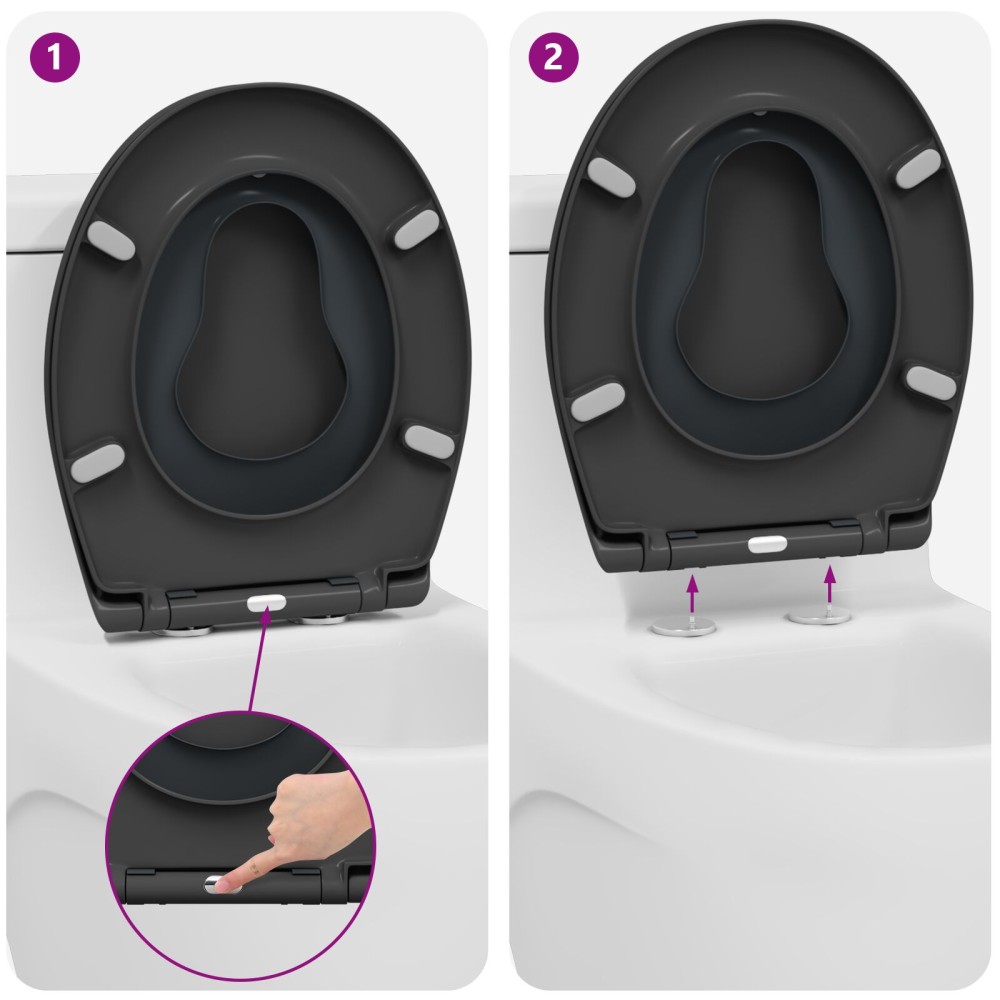 1

2