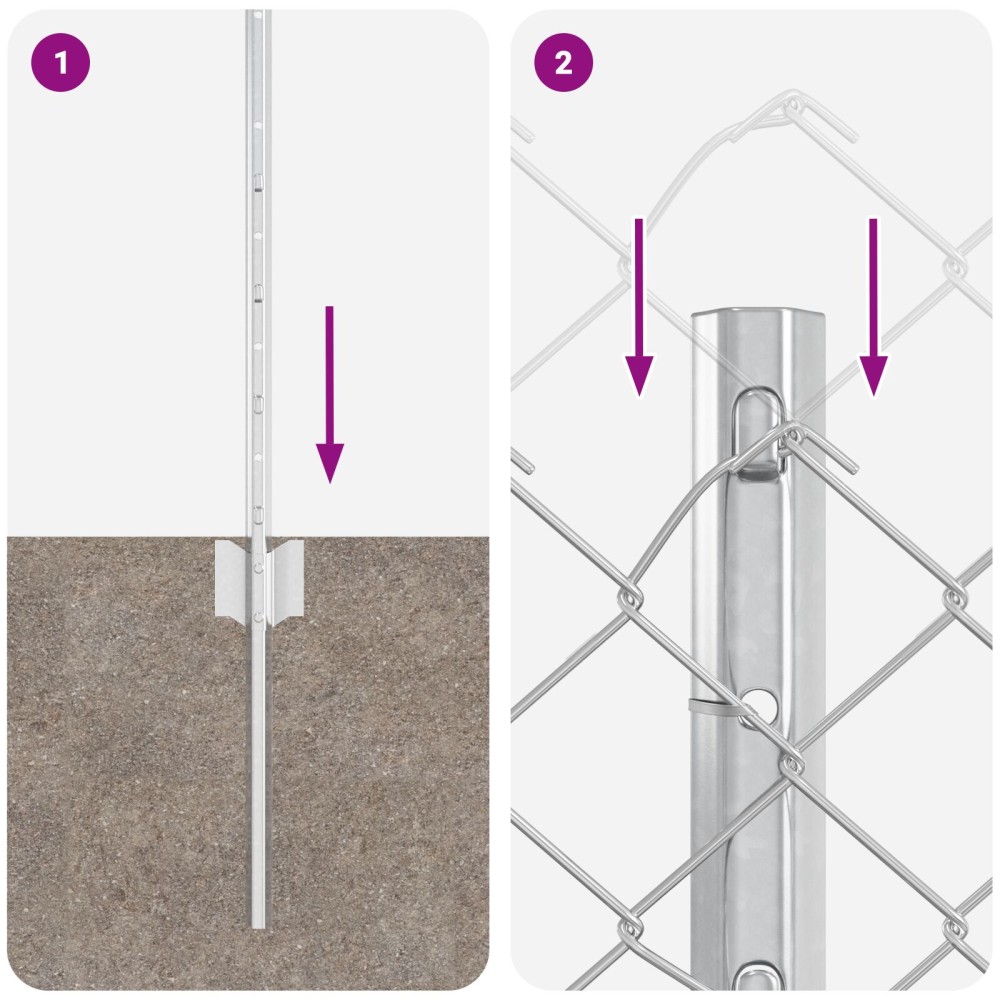 1

2