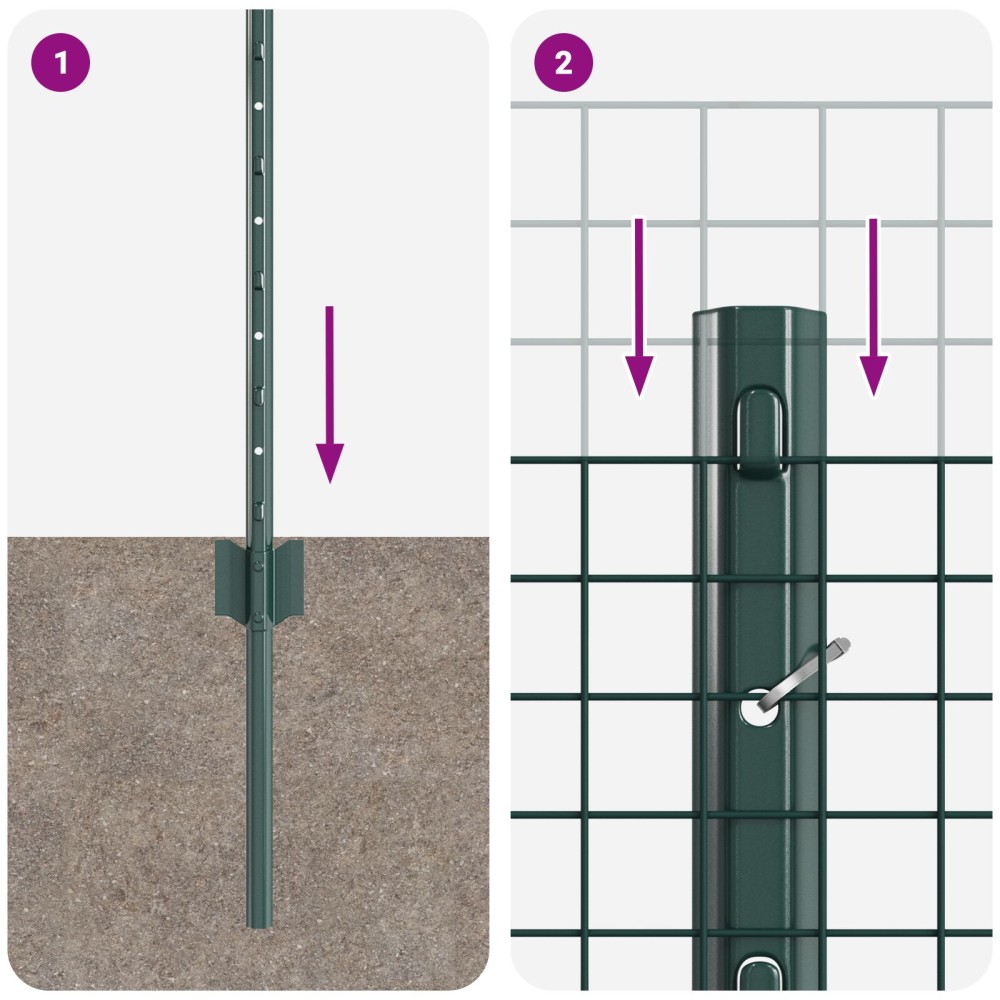 1

2