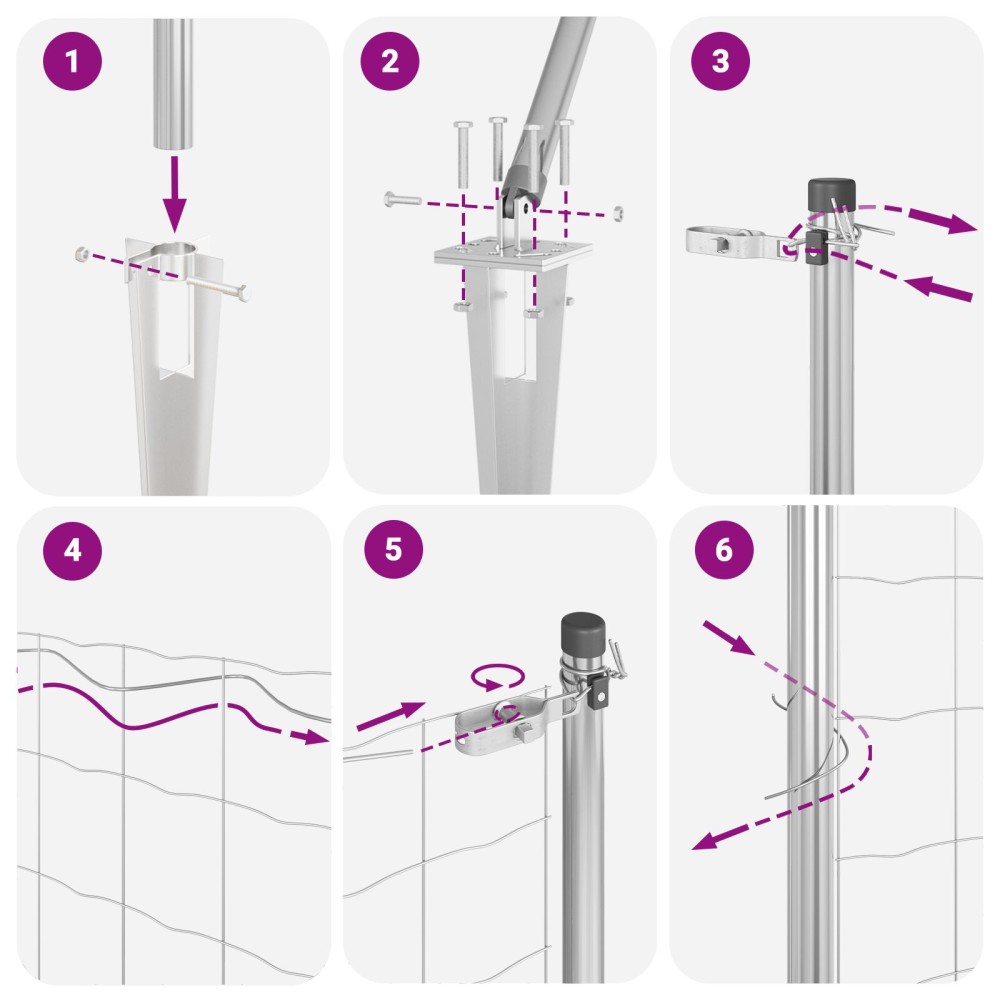 1

2

3

4

5

6