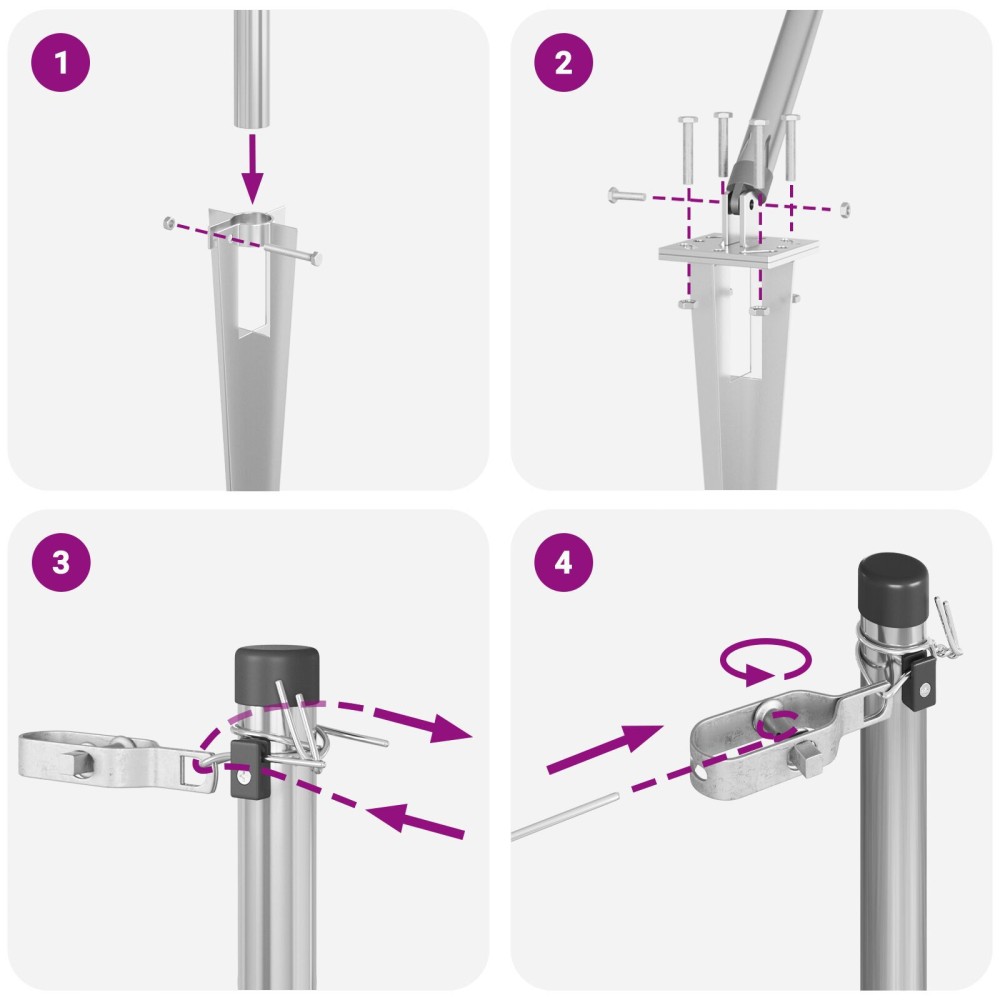 1

2

3

4