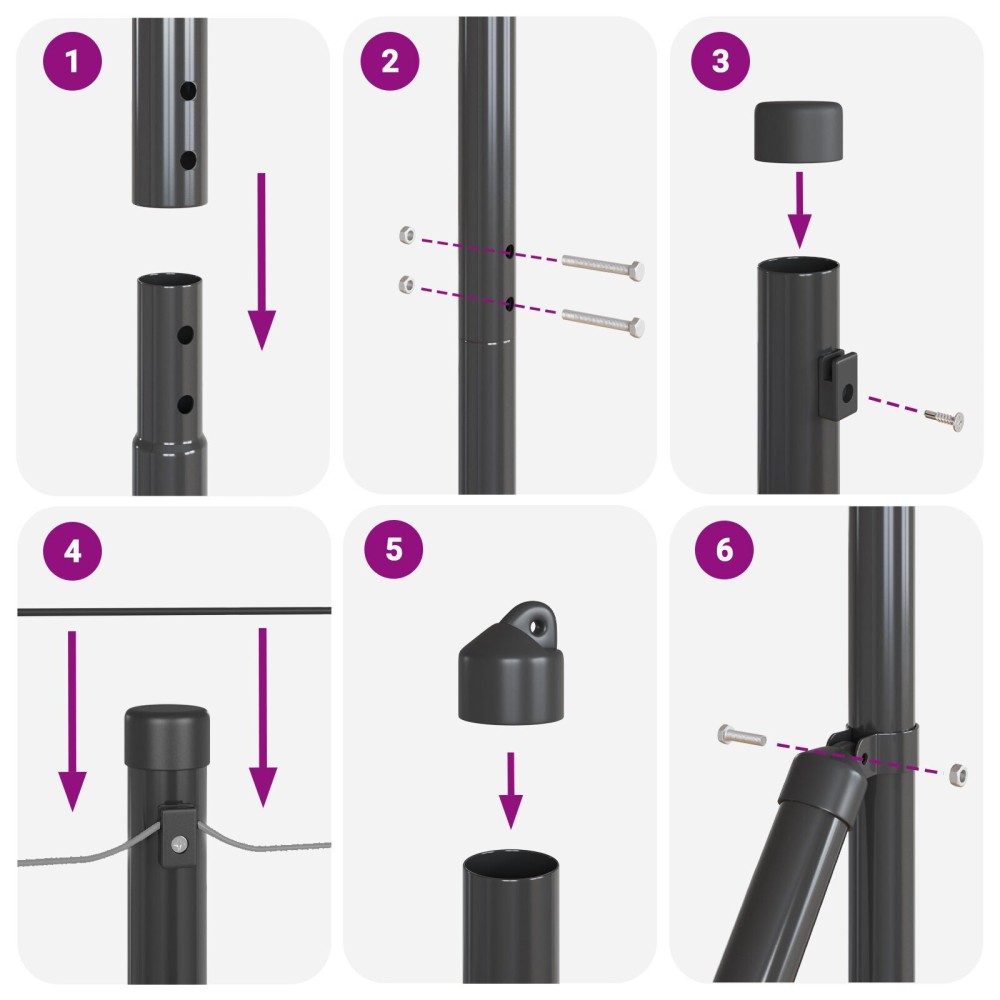 1

2

3

4

5

6