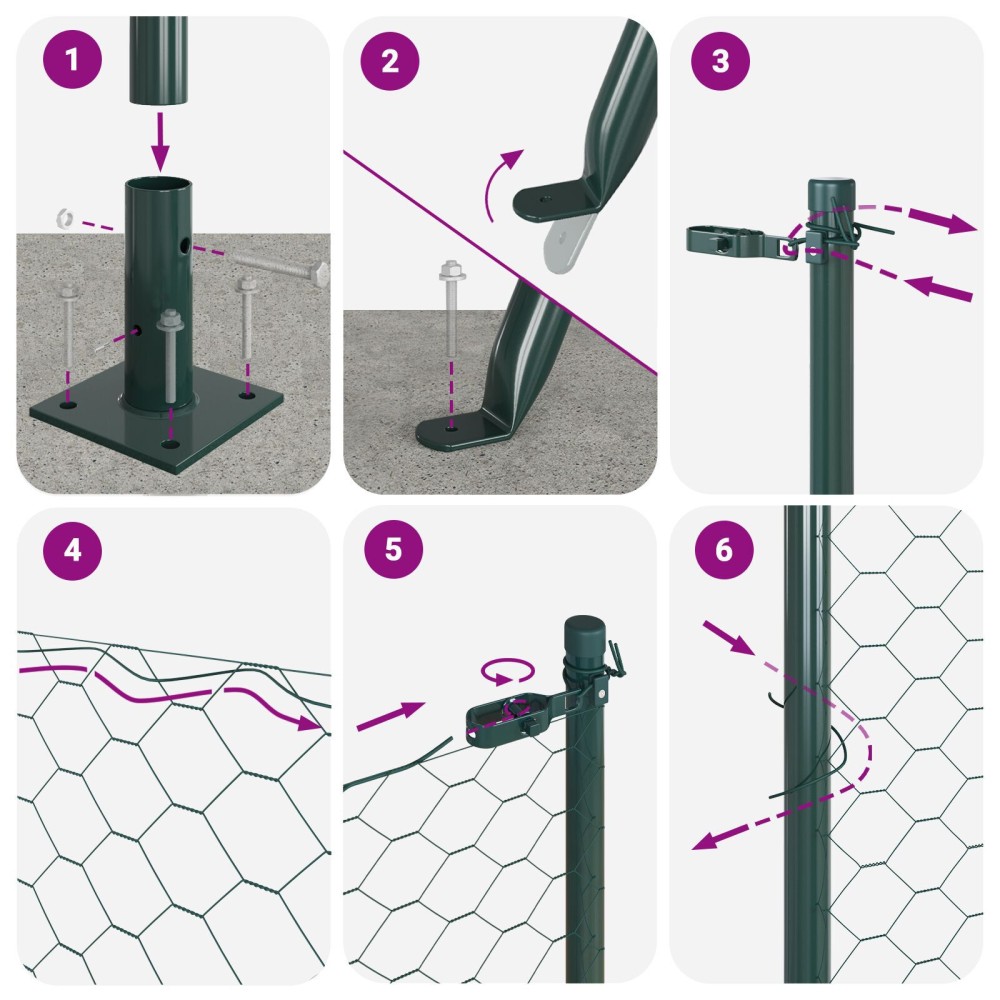 1

2

3

4

5

6