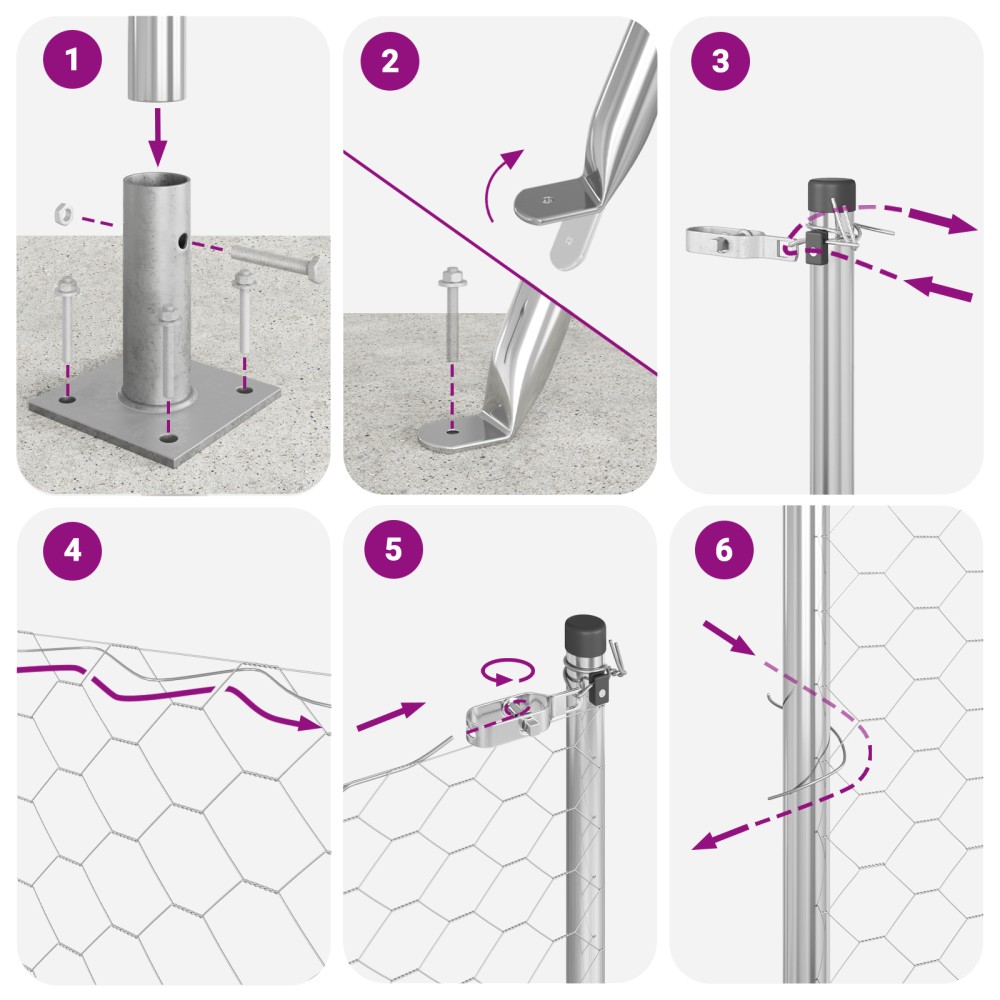 1
2
3
4
5
6