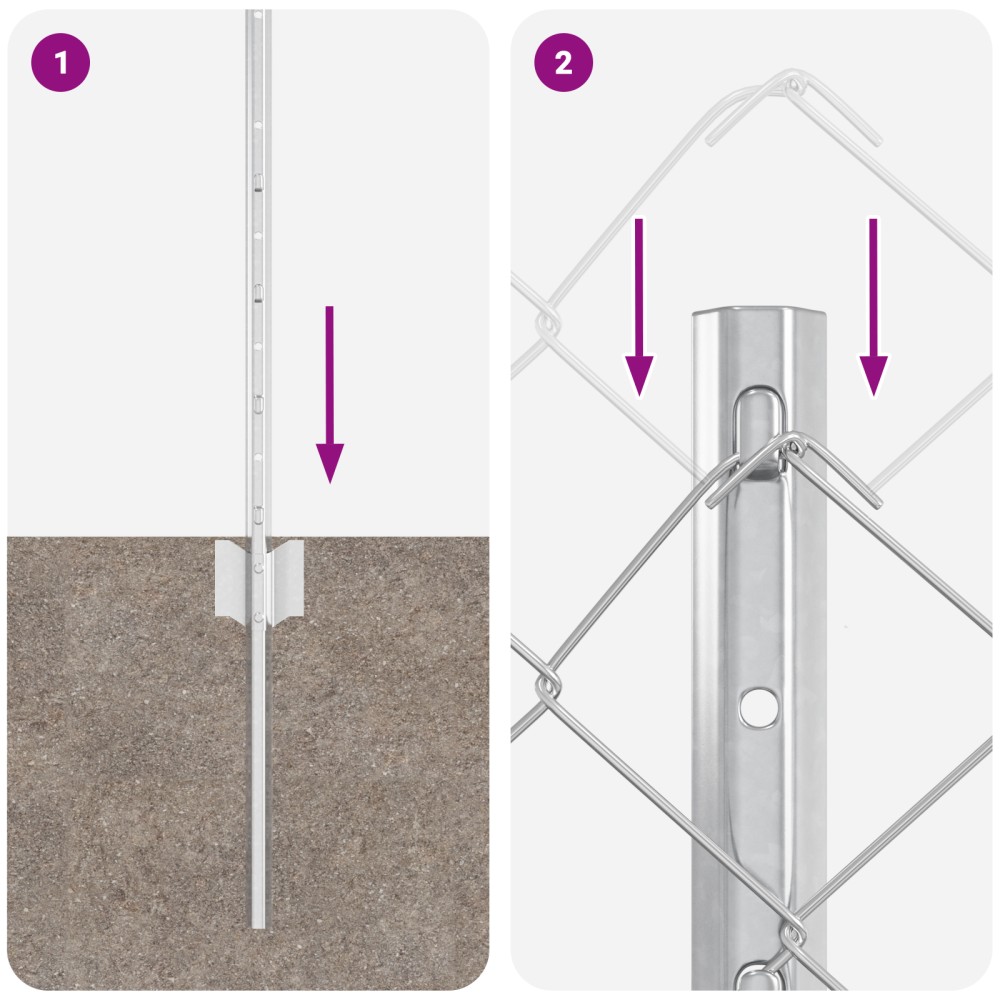 1

2