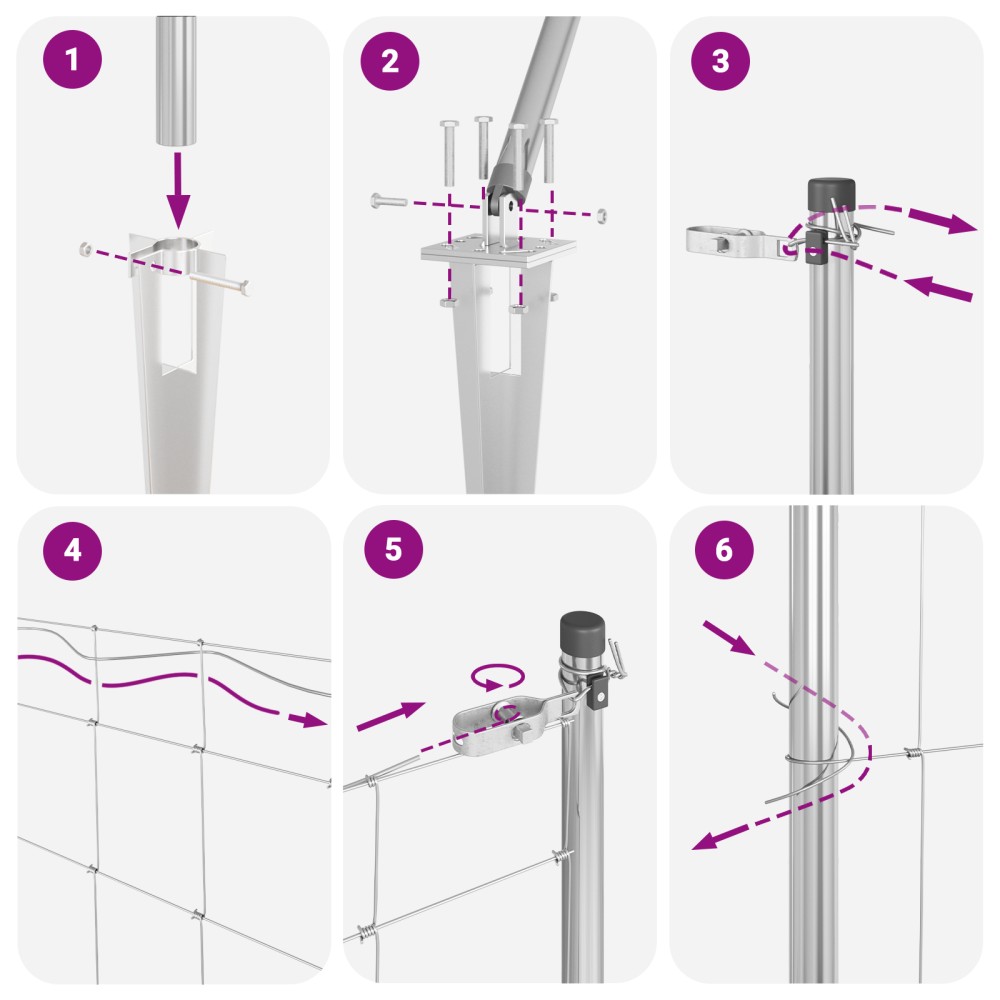 1

2

3

4

5

6