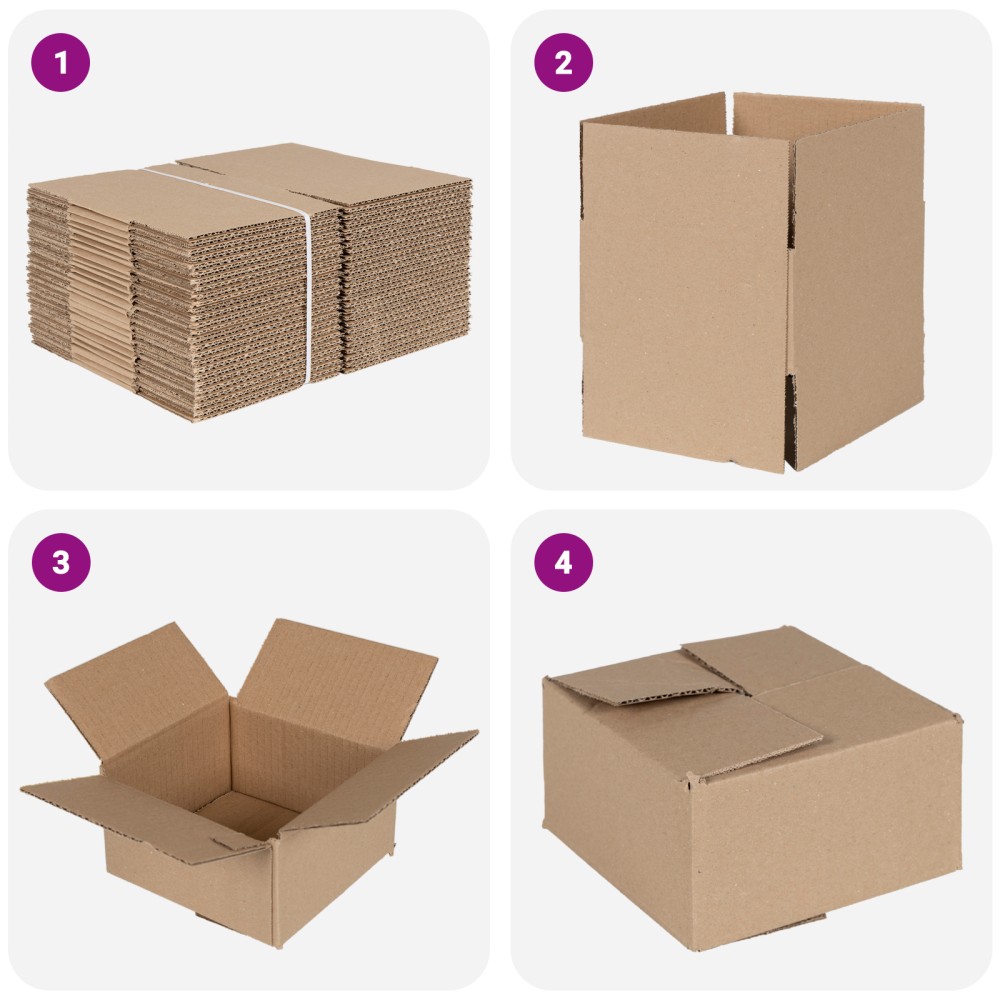 1

2

3

4