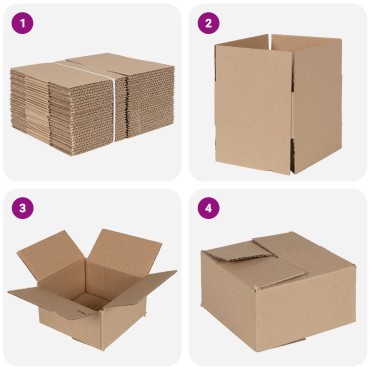 1

2

3

4