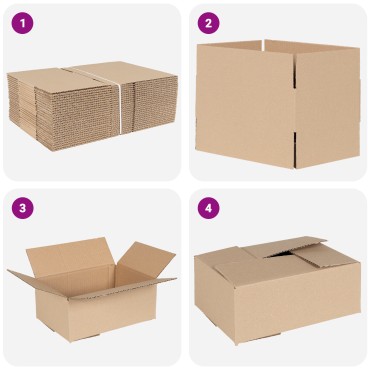 1

2

3

4