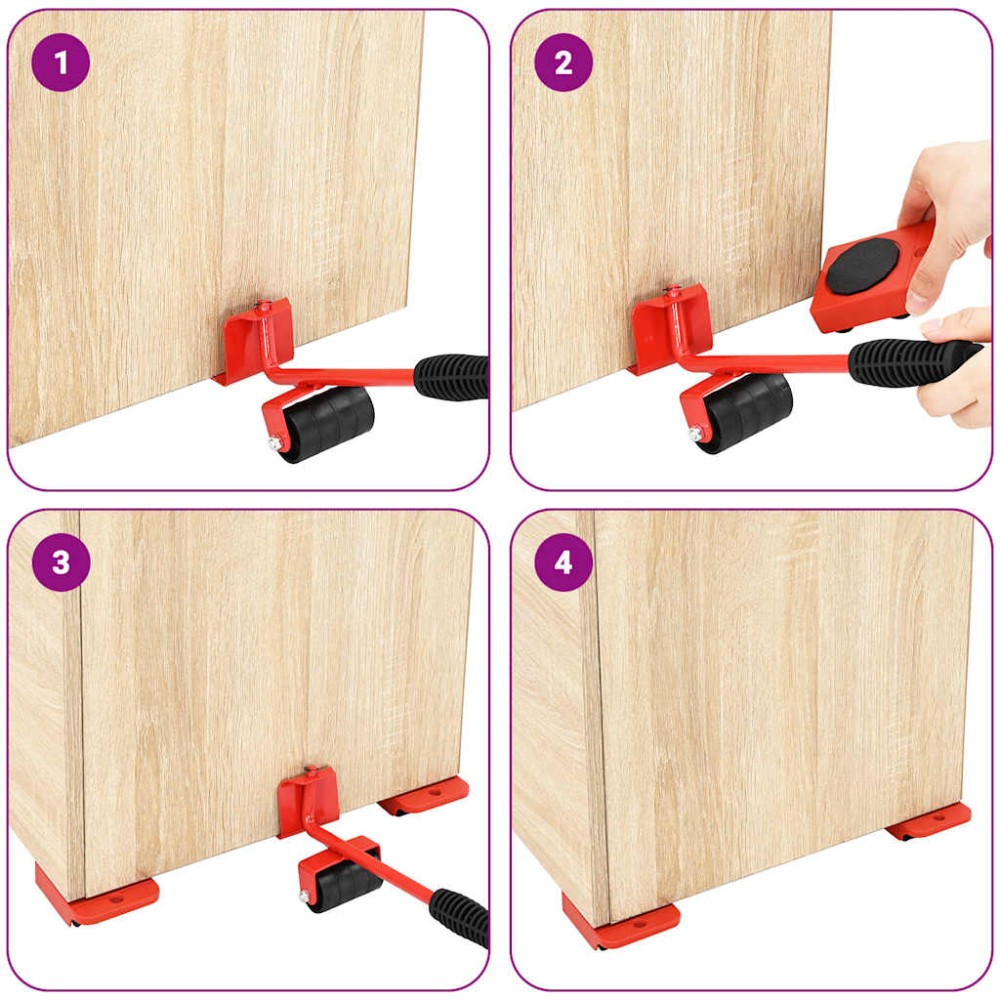 1

2

3

4