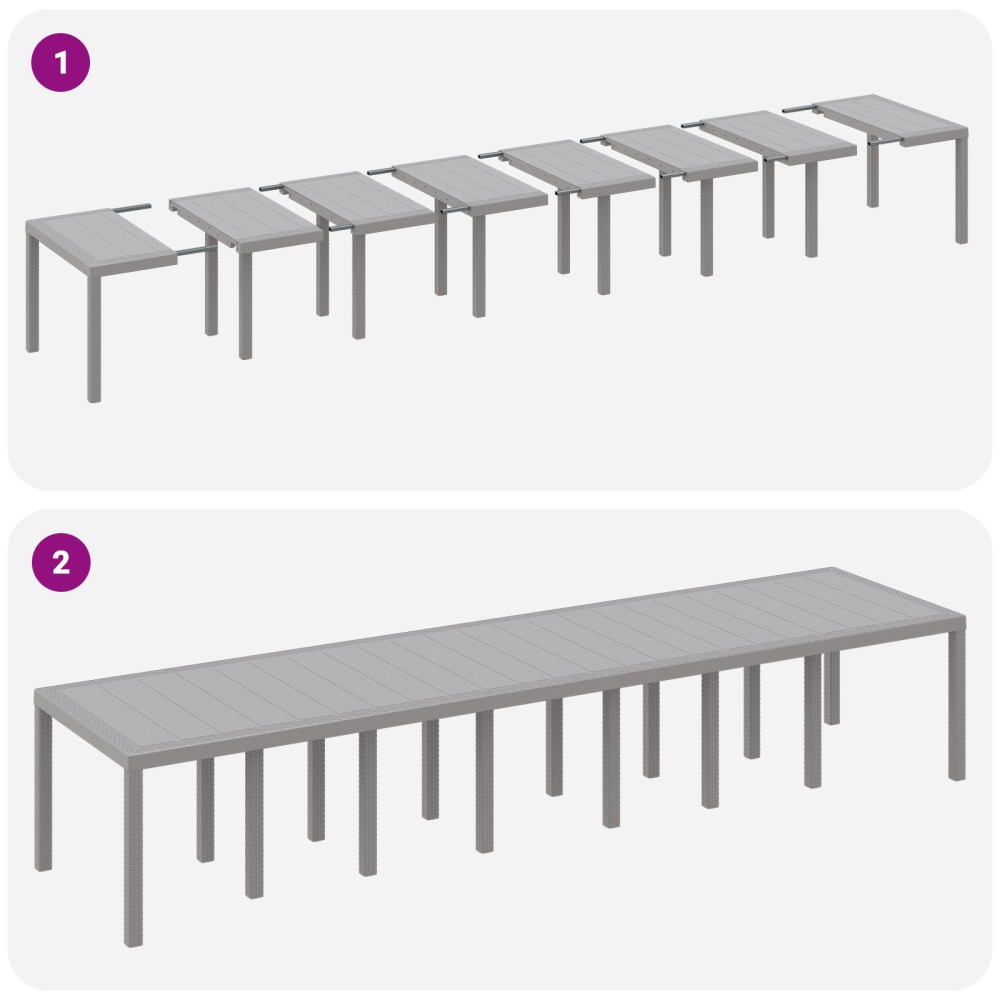 1

2