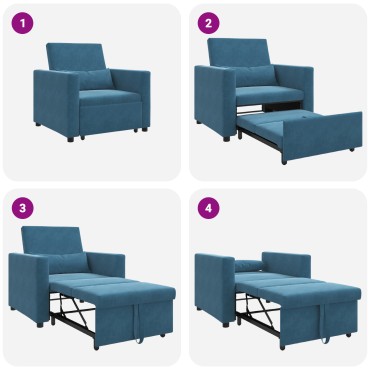 1

2

3

4