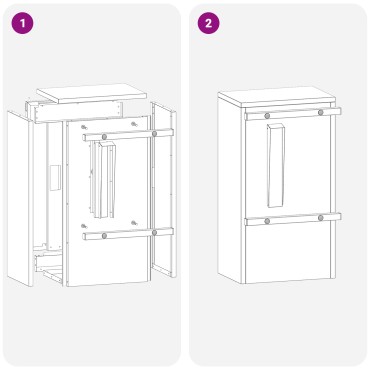 1

2