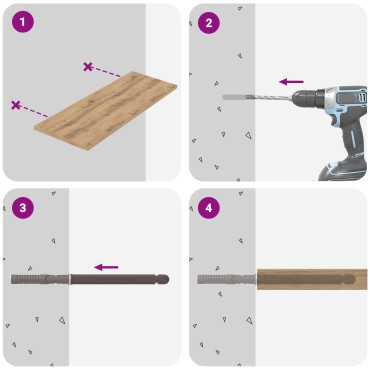 1

2

3

4