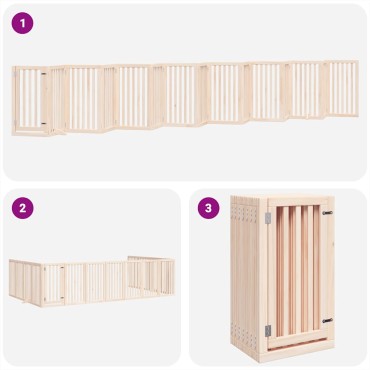 1

2

3