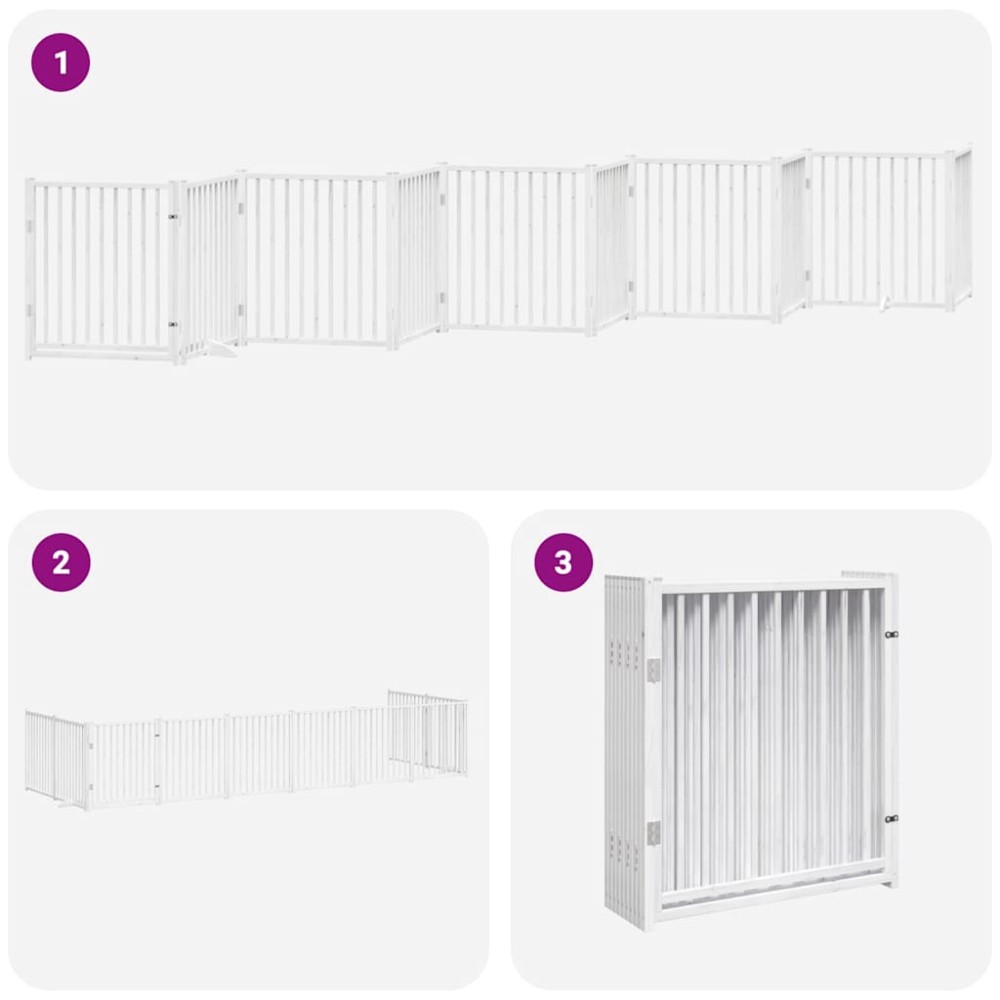 1

2

3